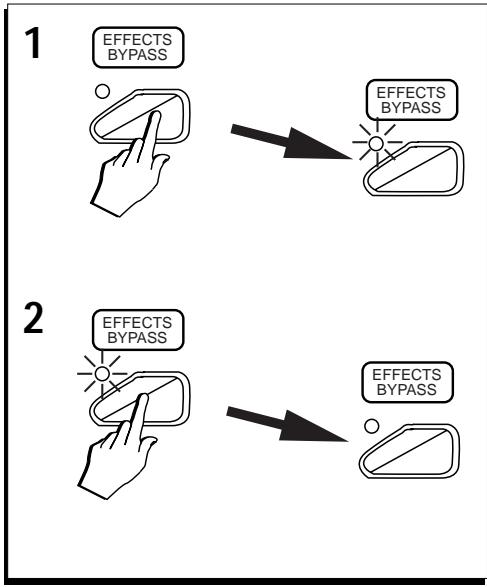 1

EFFECTS BYPASS

EFFECTS BYPASS

2

EFFECTS BYPASS

EFFECTS BYPASS