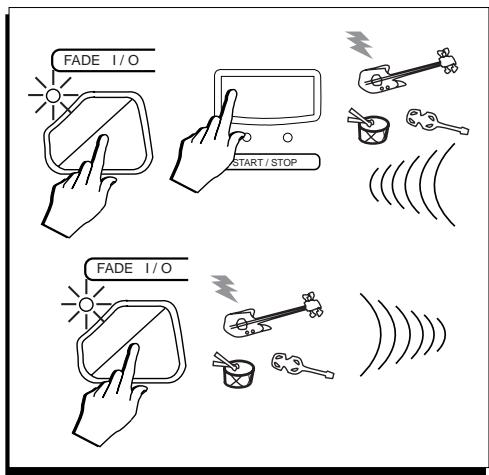 FADE I / O

START / STOP

FADE I / O