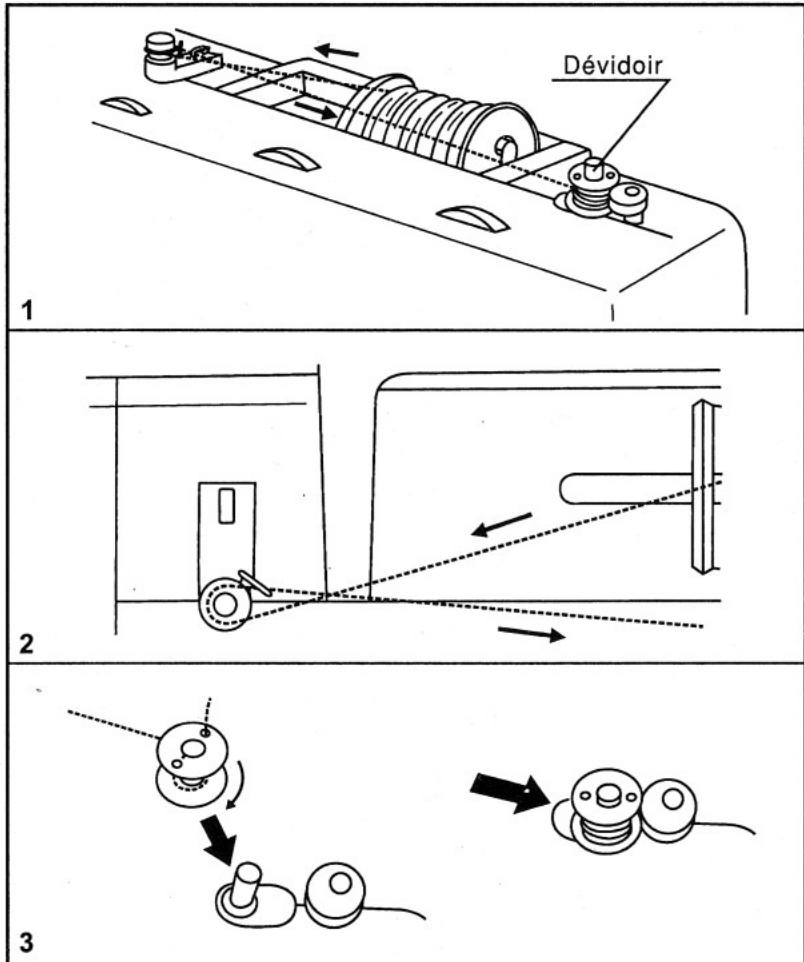 Dévidoir

1

2

3