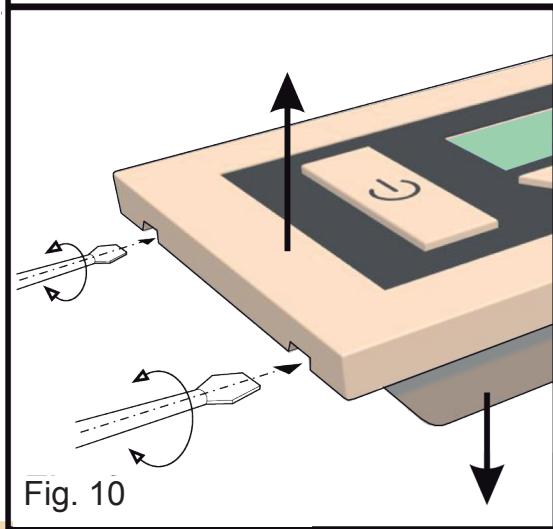 Fig. 10