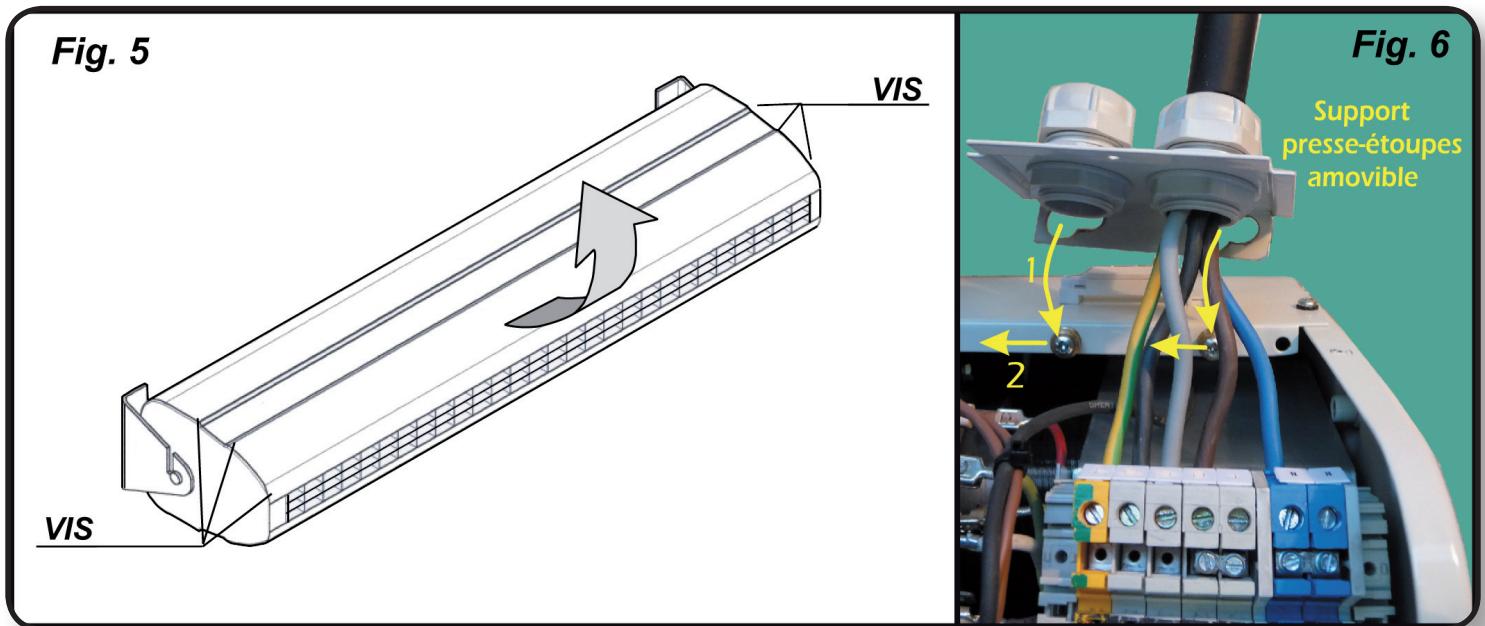 Fig. 5

VIS

VIS

Fig. 6

Support presse-étoupes amovible

1

2

N

N