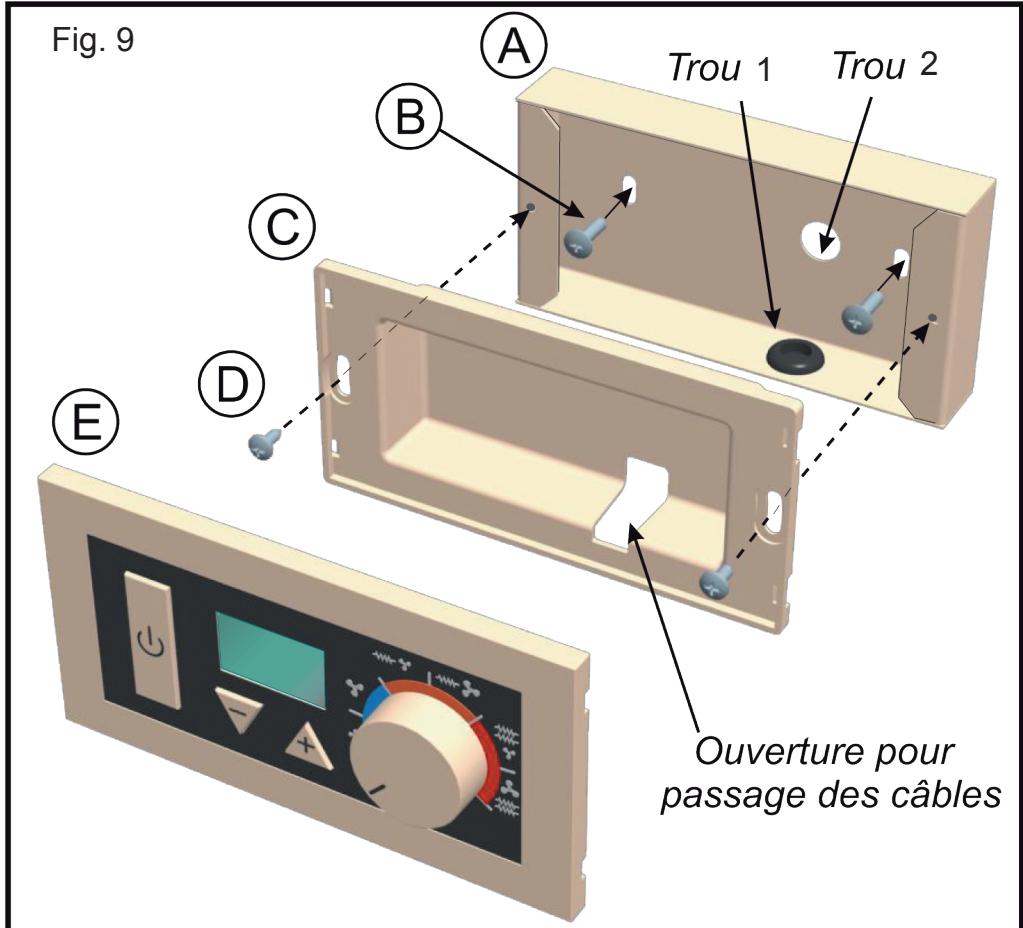 Fig. 9

A

Trou 1

Trou 2

B

C

D

E

−

+

Ouverture pour passage des câbles