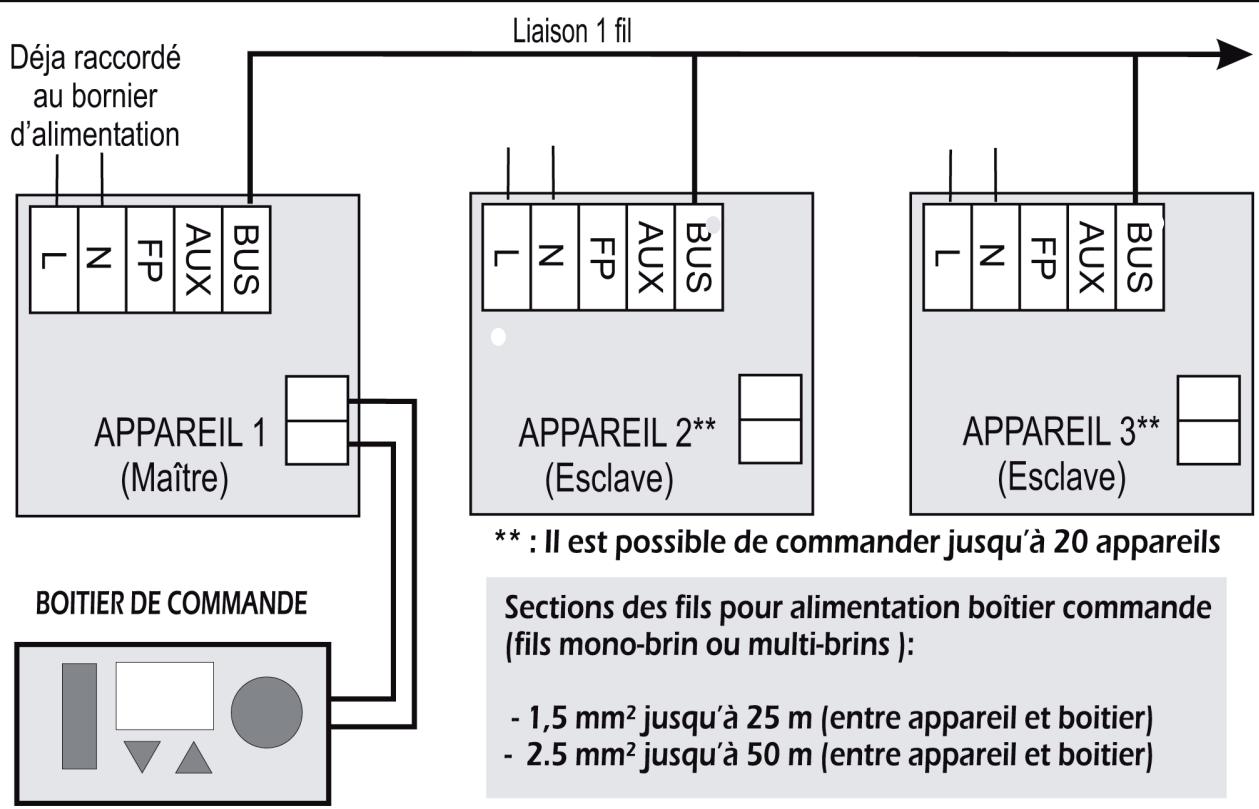 Liaison 1 fil

Déja raccordé au bornier d'alimentation

L N FP AUX BUS

APPAREIL 1
(Maître)

L N FP AUX BUS

APPAREIL 2**
(Esclave)

L N FP AUX BUS

APPAREIL 3**
(Esclave)

** : Il est possible de commander jusqu'à 20 appareils

BOITIER DE COMMANDE

Sections des fils pour alimentation boîtier commande (fils mono-brin ou multi-brins ):

- 1,5 mm² jusqu'à 25 m (entre appareil et boitier)
- 2.5 mm² jusqu'à 50 m (entre appareil et boitier)