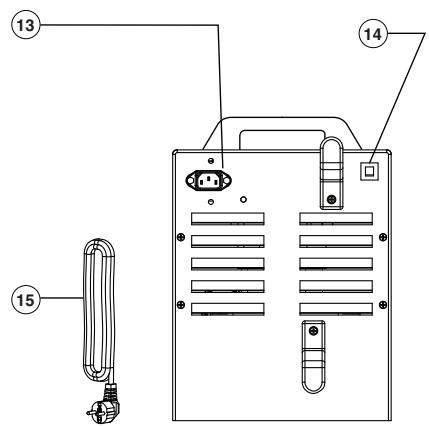 13

14

15