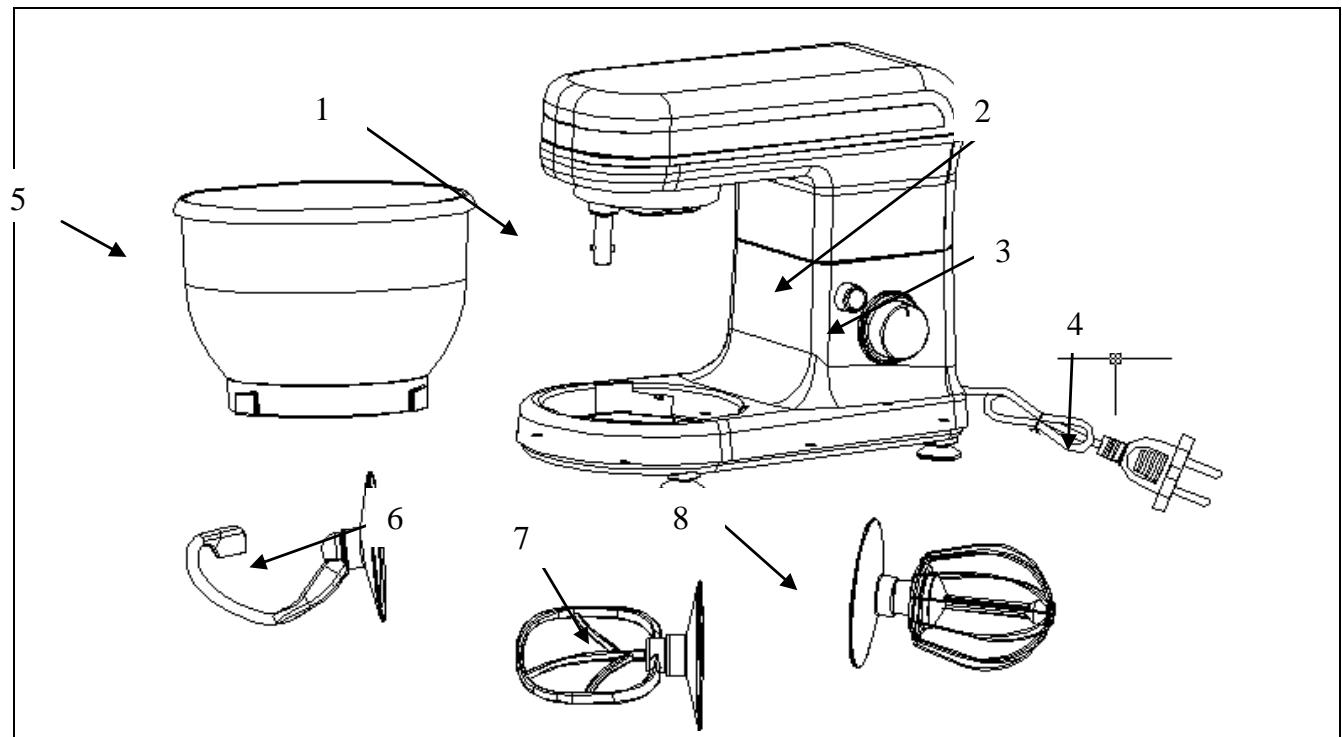 1
2
5
3
4
6
7
8