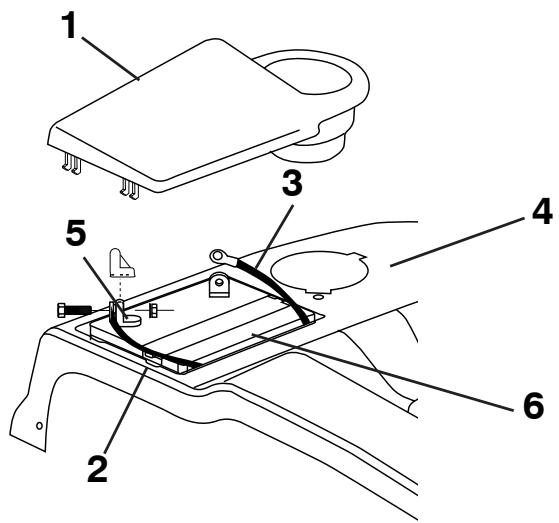 1
3
4
5
6
2