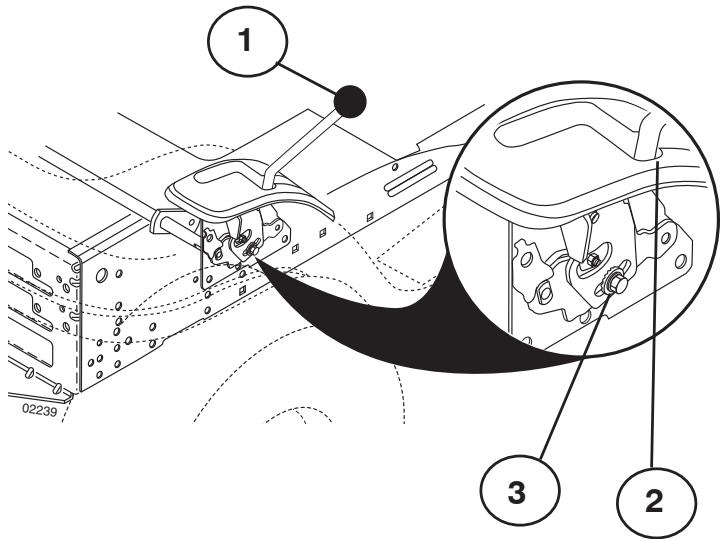 1
02239
3
2