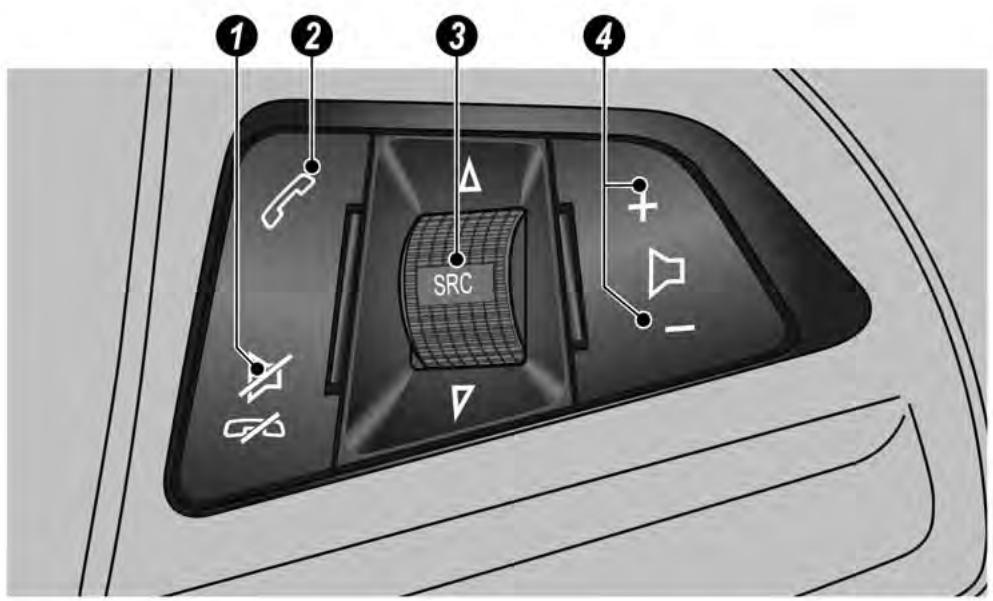 1
2
3
4
SRC
+
−