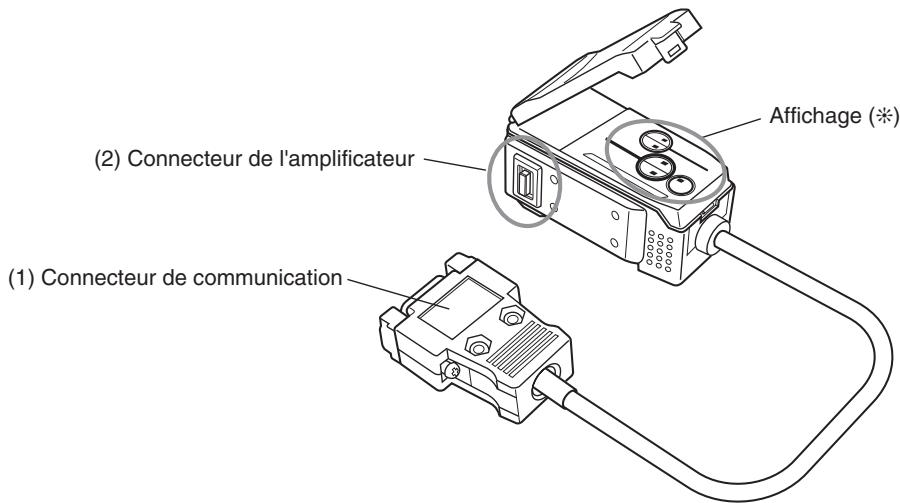 Affichage (※)

(2) Connecteur de l'amplificateur

(1) Connecteur de communication