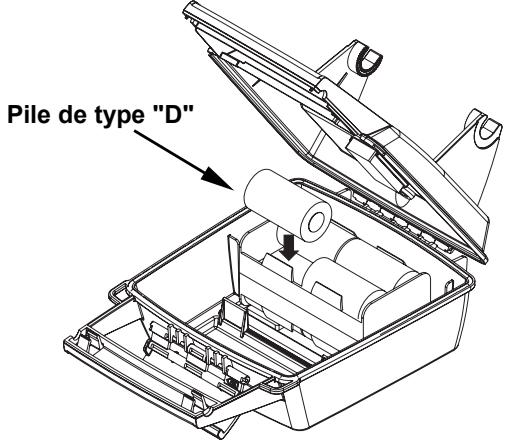 Pile de type "D"