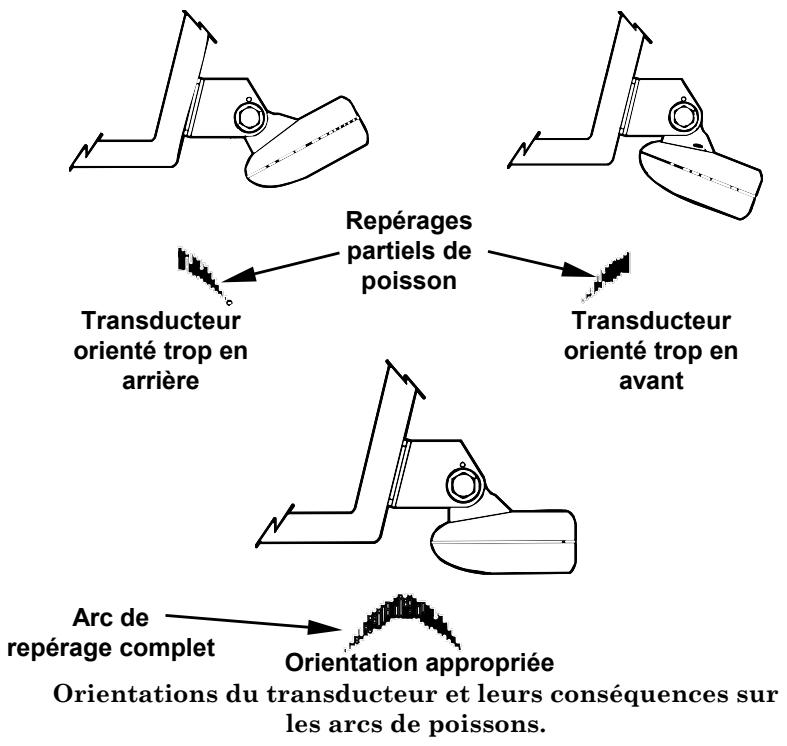 Repérages partiels de poisson

Transducteur orienté trop en arrière

Transducteur orienté trop en avant

Arc de repérage complet

Orientation appropriée

Orientations du transducteur et leurs conséquences sur les arcs de poissons.