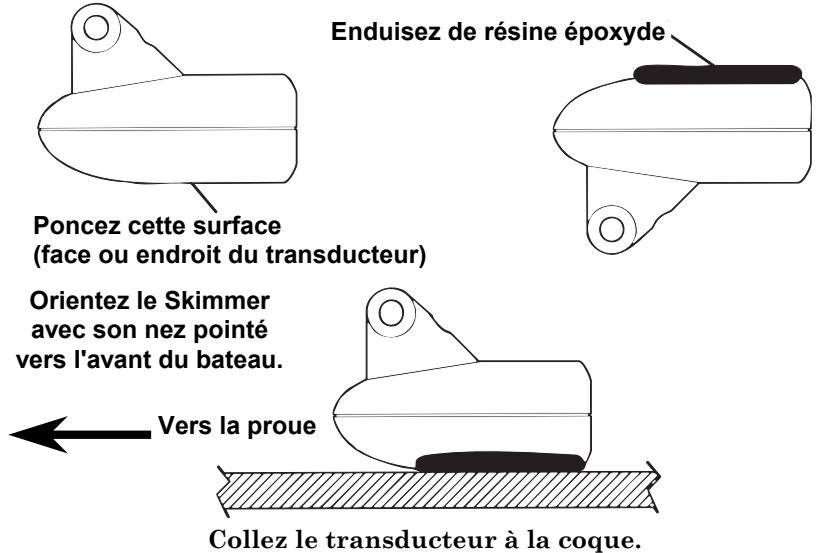 Enduisez de résine époxyde

Poncez cette surface
(face ou endroit du transducteur)

Orientez le Skimmer
avec son nez pointé
vers l'avant du bateau.

Vers la proue

Collez le transducteur à la coque.