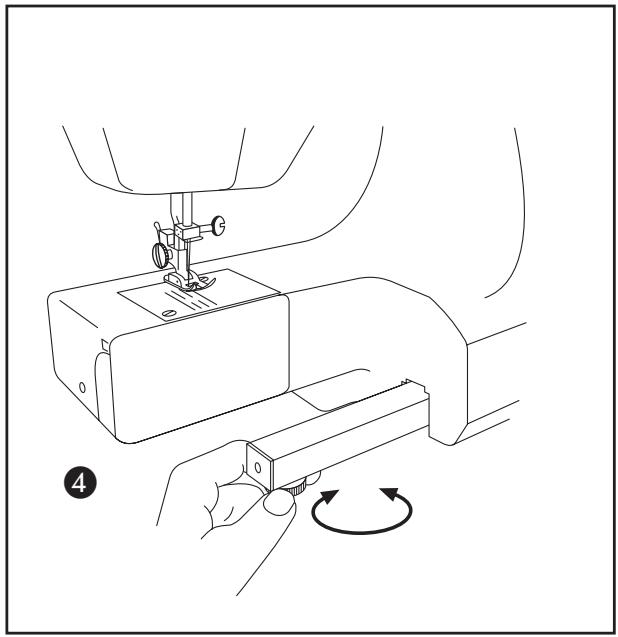 4