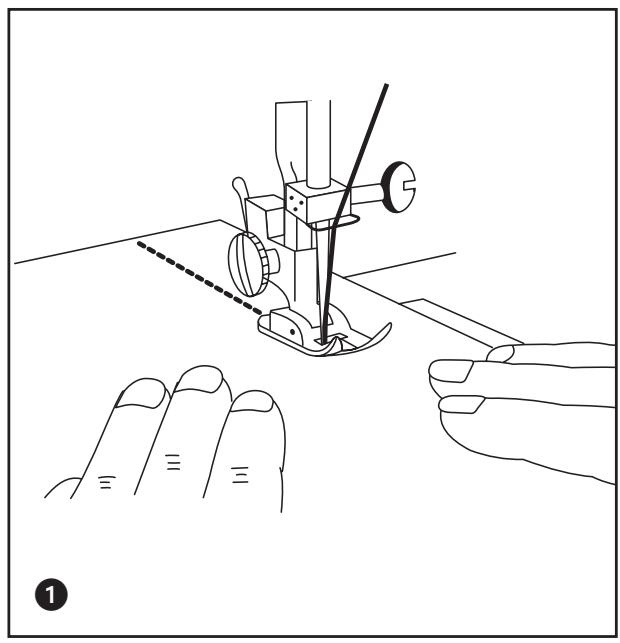 1