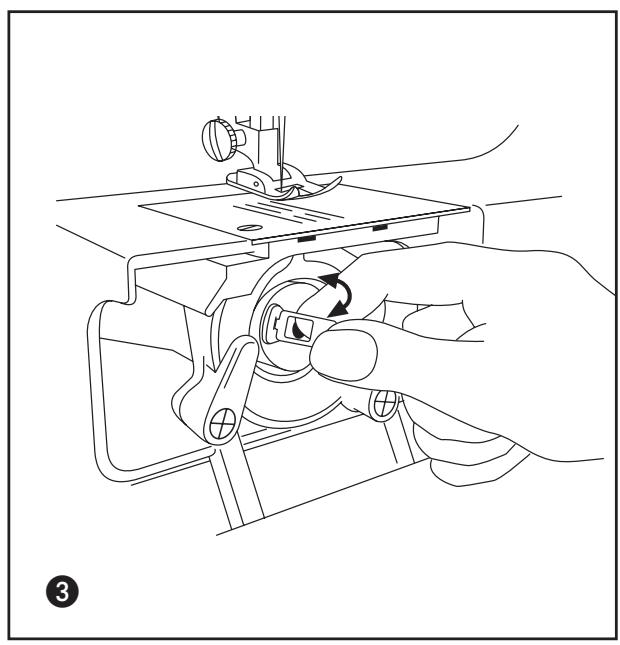 3