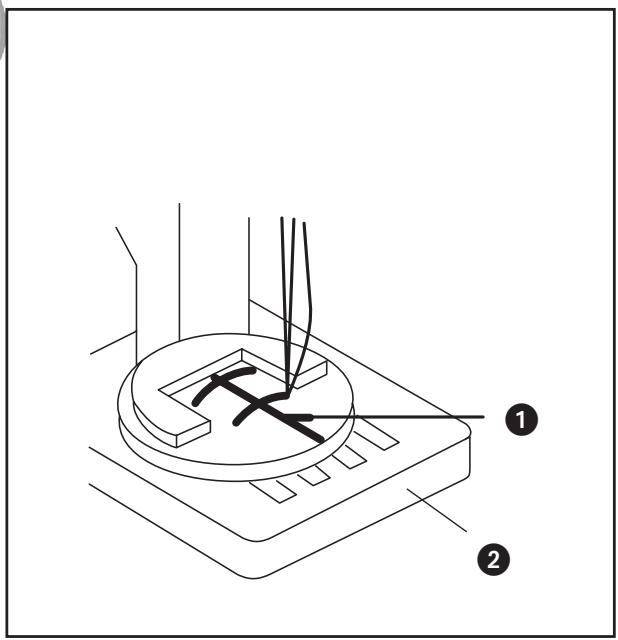 1

2