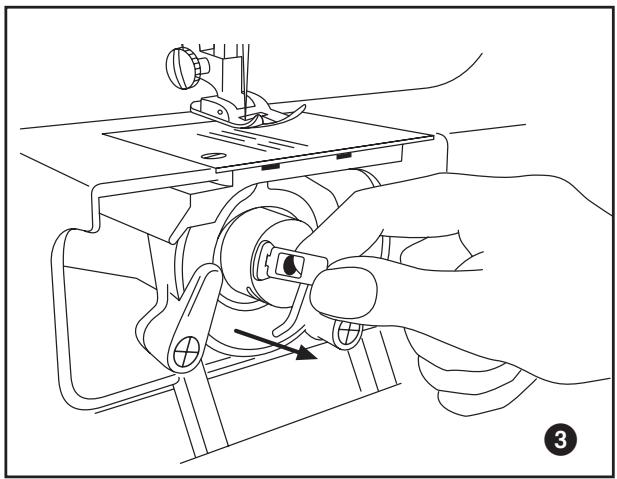 3