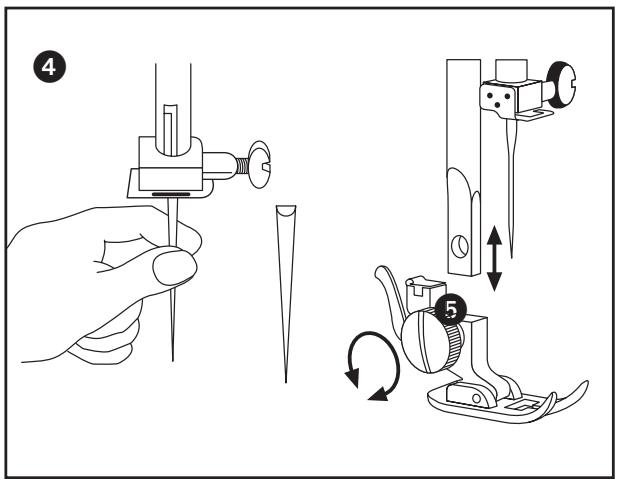 4

5