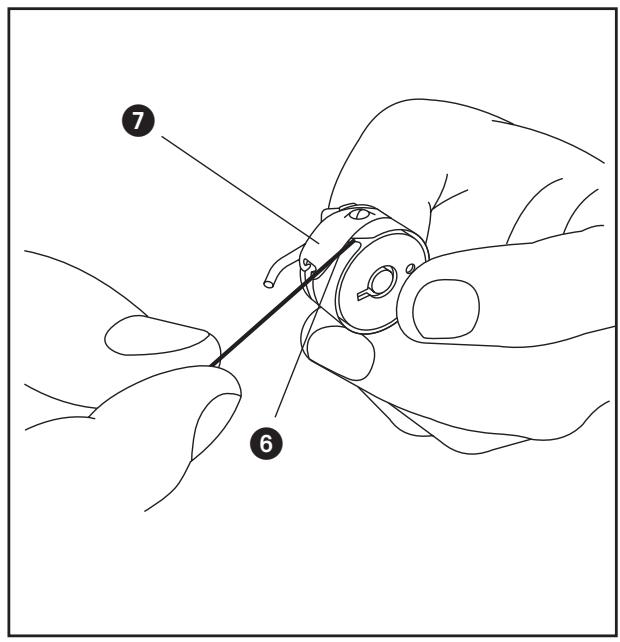 7

6