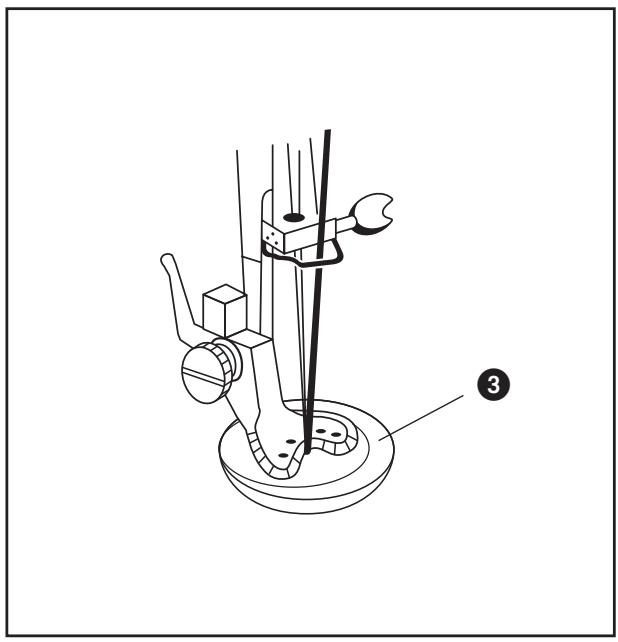 3