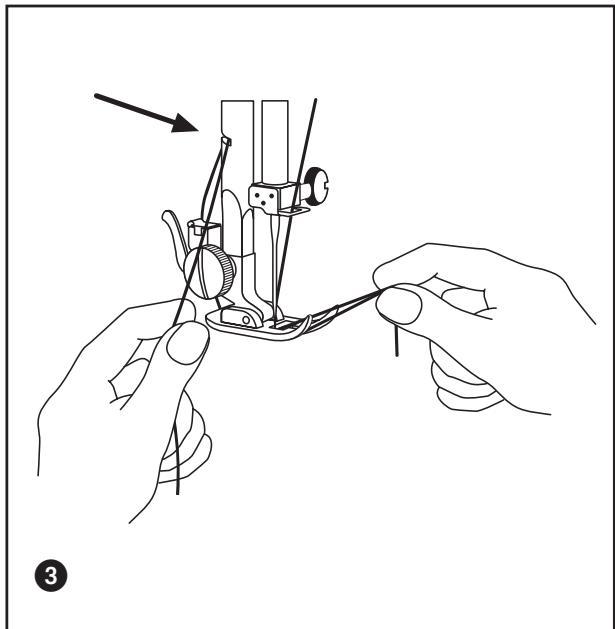 3