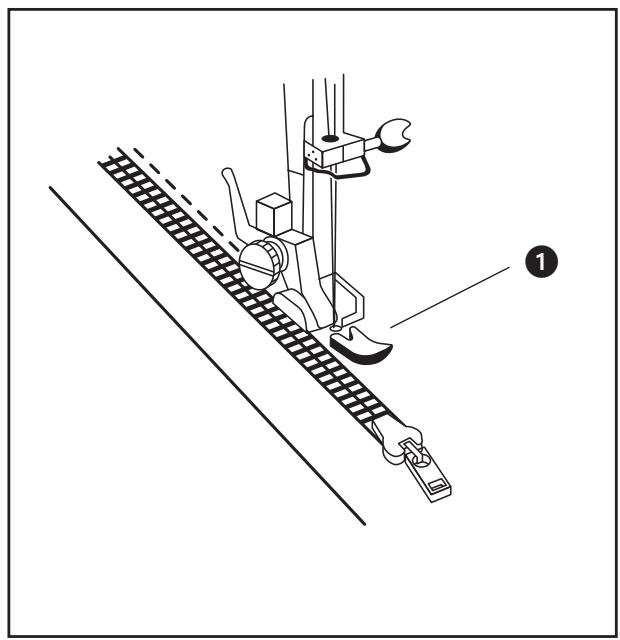 1