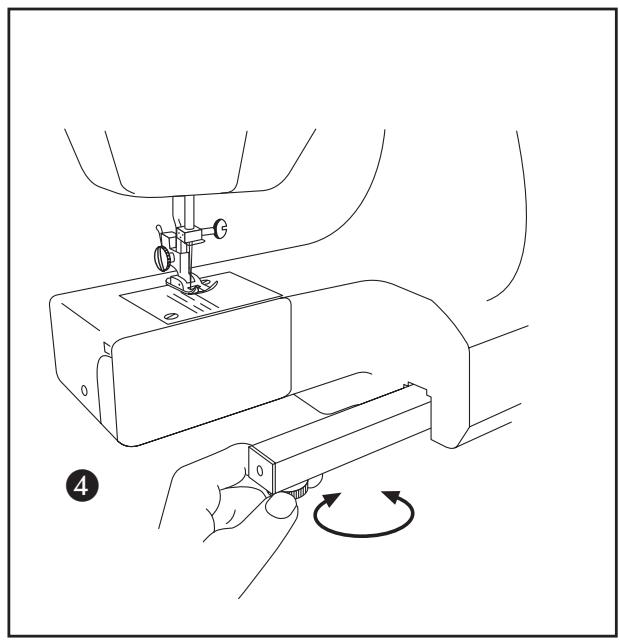 4