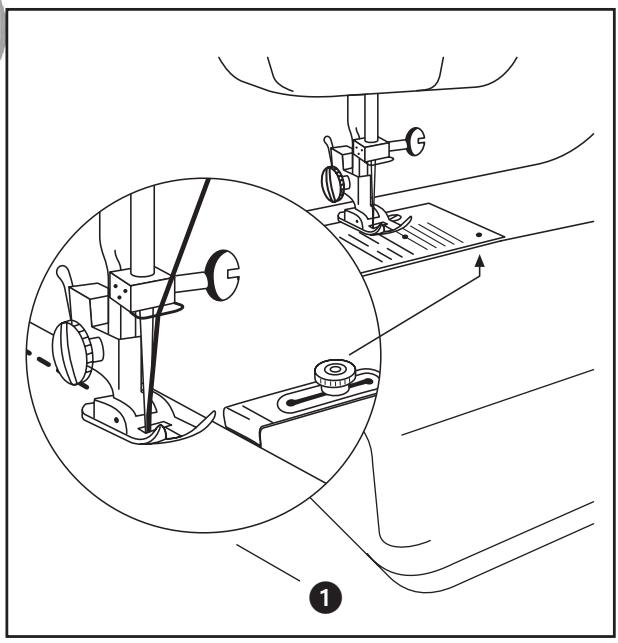 1