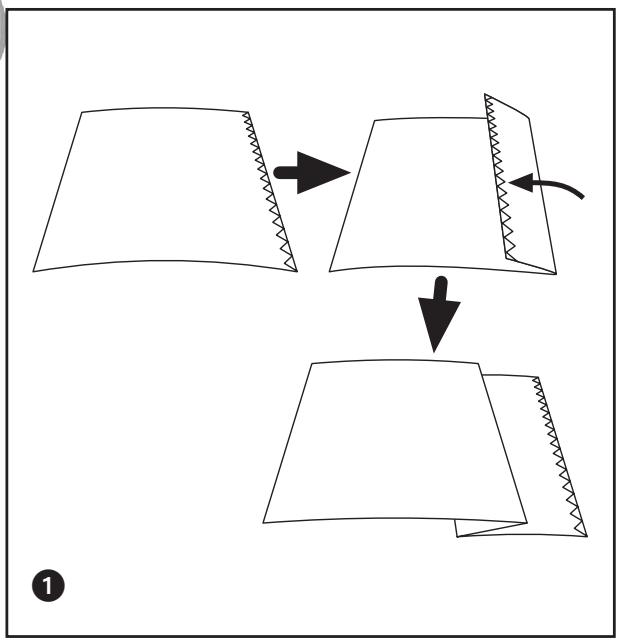 1