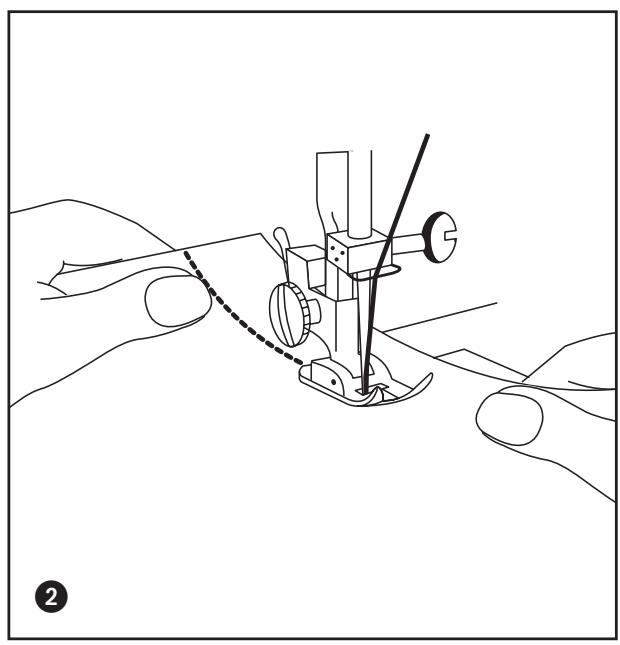 2