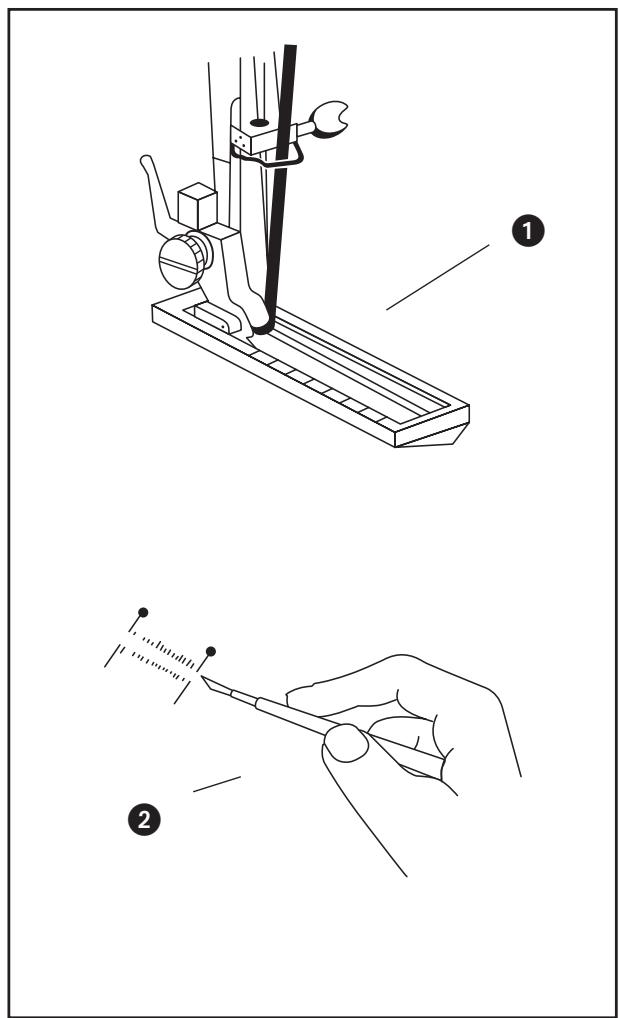 1

2