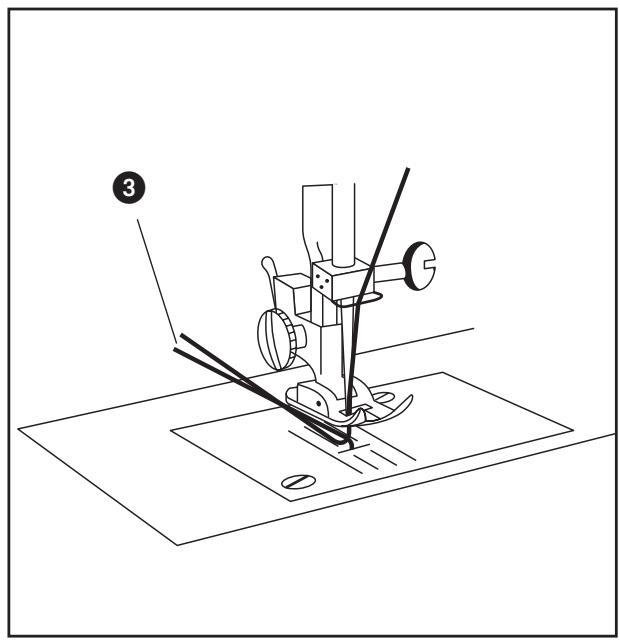 3