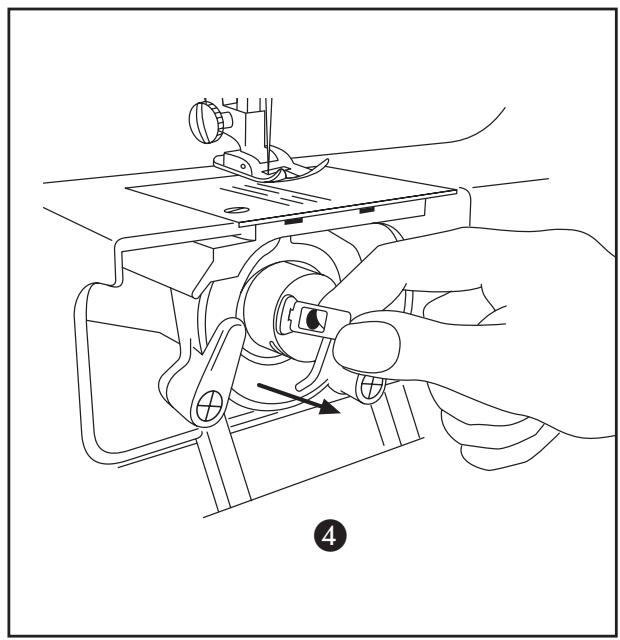 4