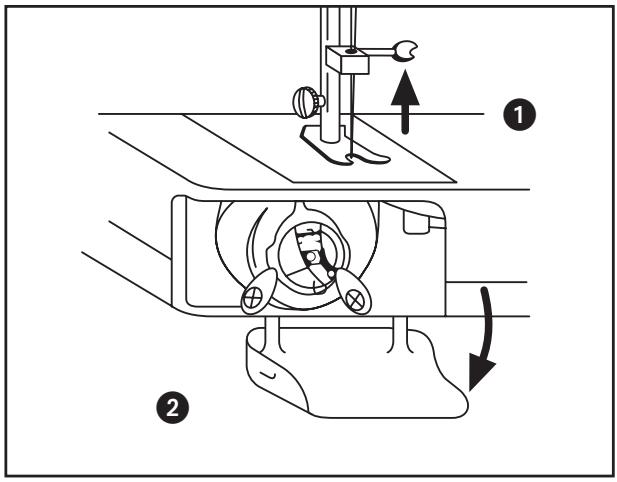 1

2