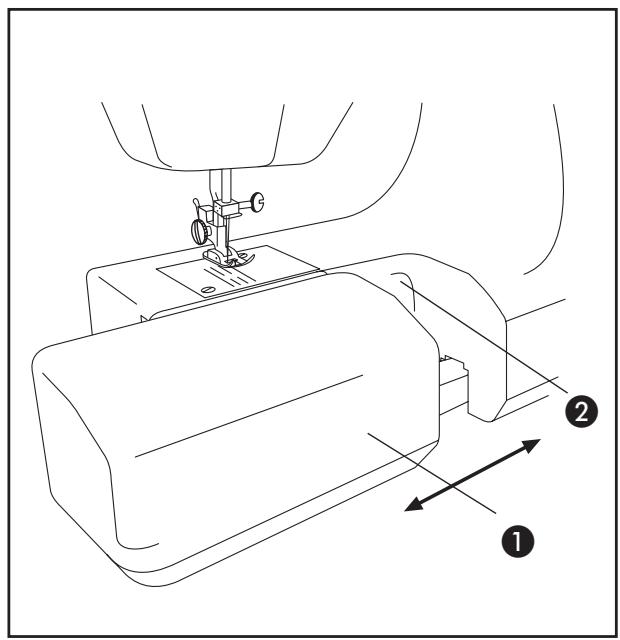 2

1