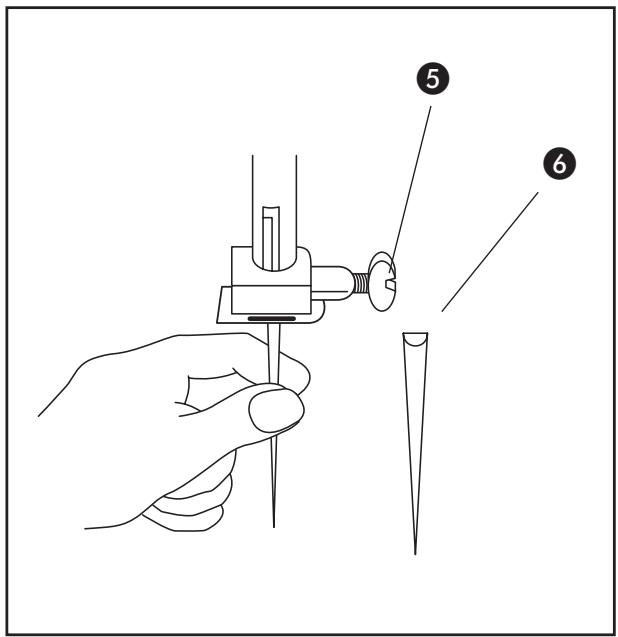 5
6