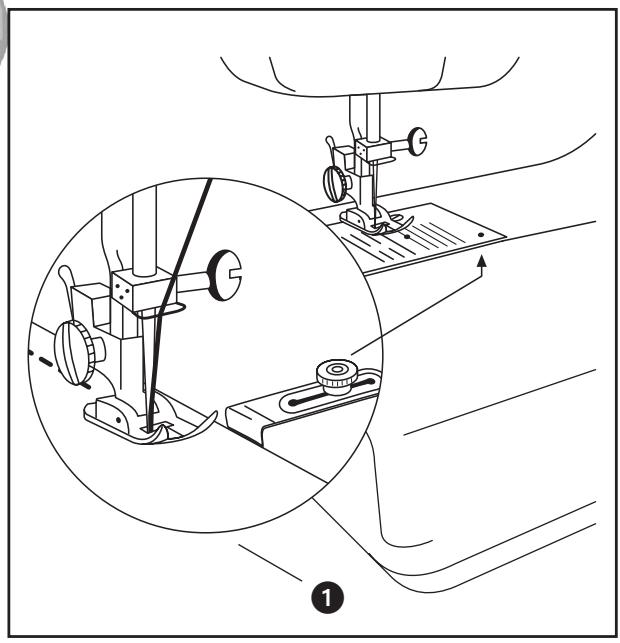 1