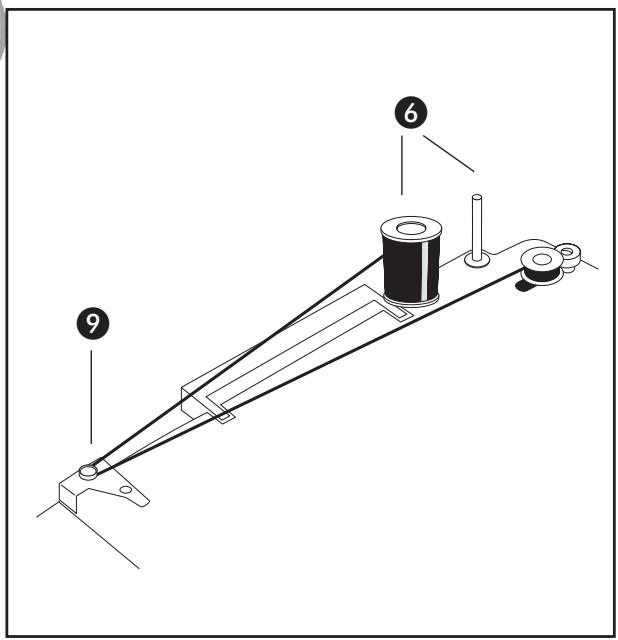 6

9