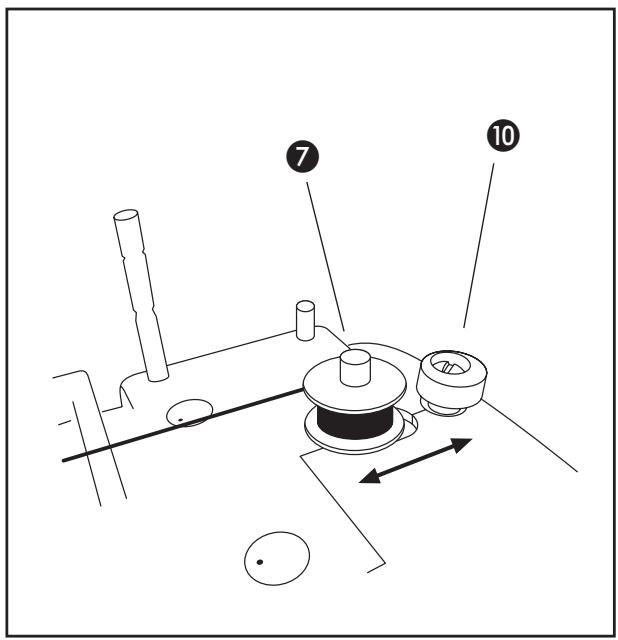 7
10