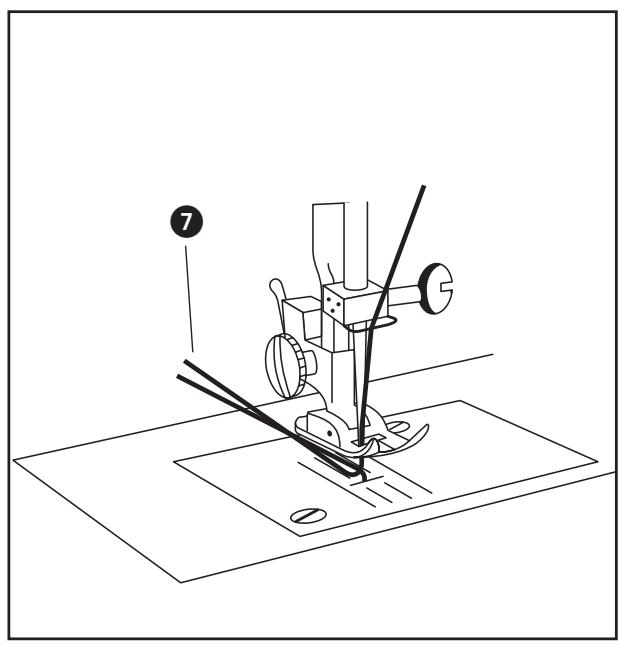 7