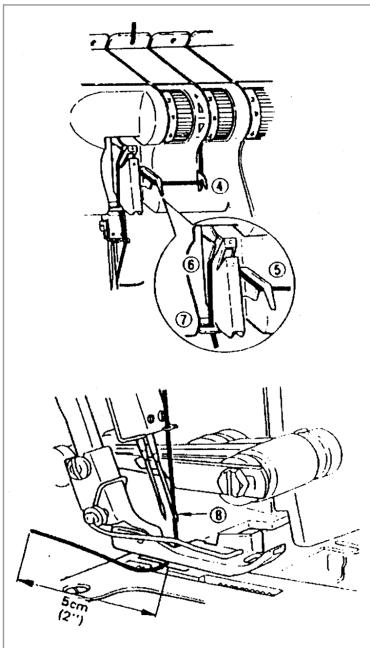 ④
⑥
⑤
⑦
⑧
5cm
(2")