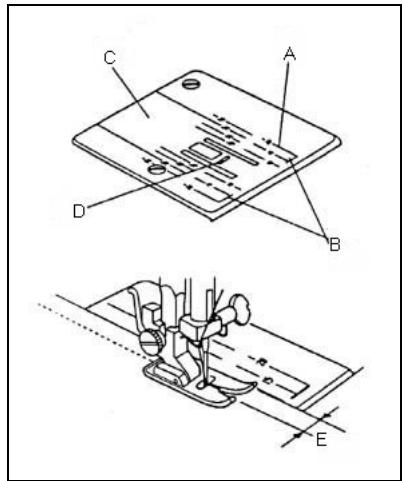 C
A
D
B
E