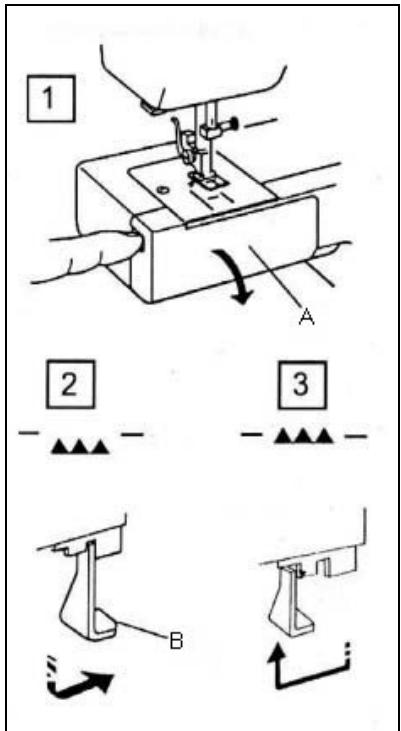 1

A

2

3

B