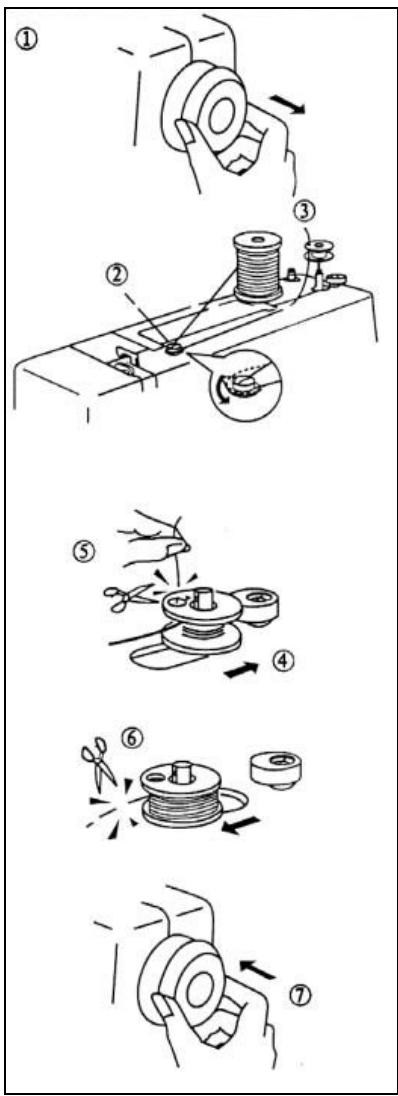 ①

③

②

⑤

④

⑥

⑦