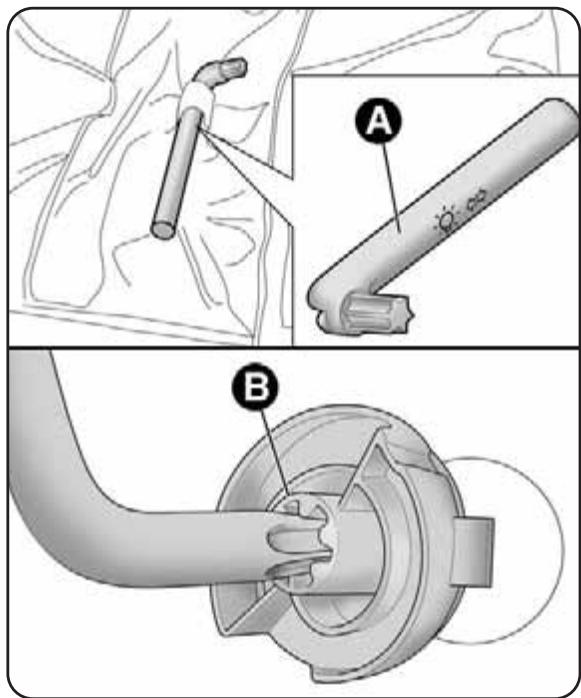 A

B