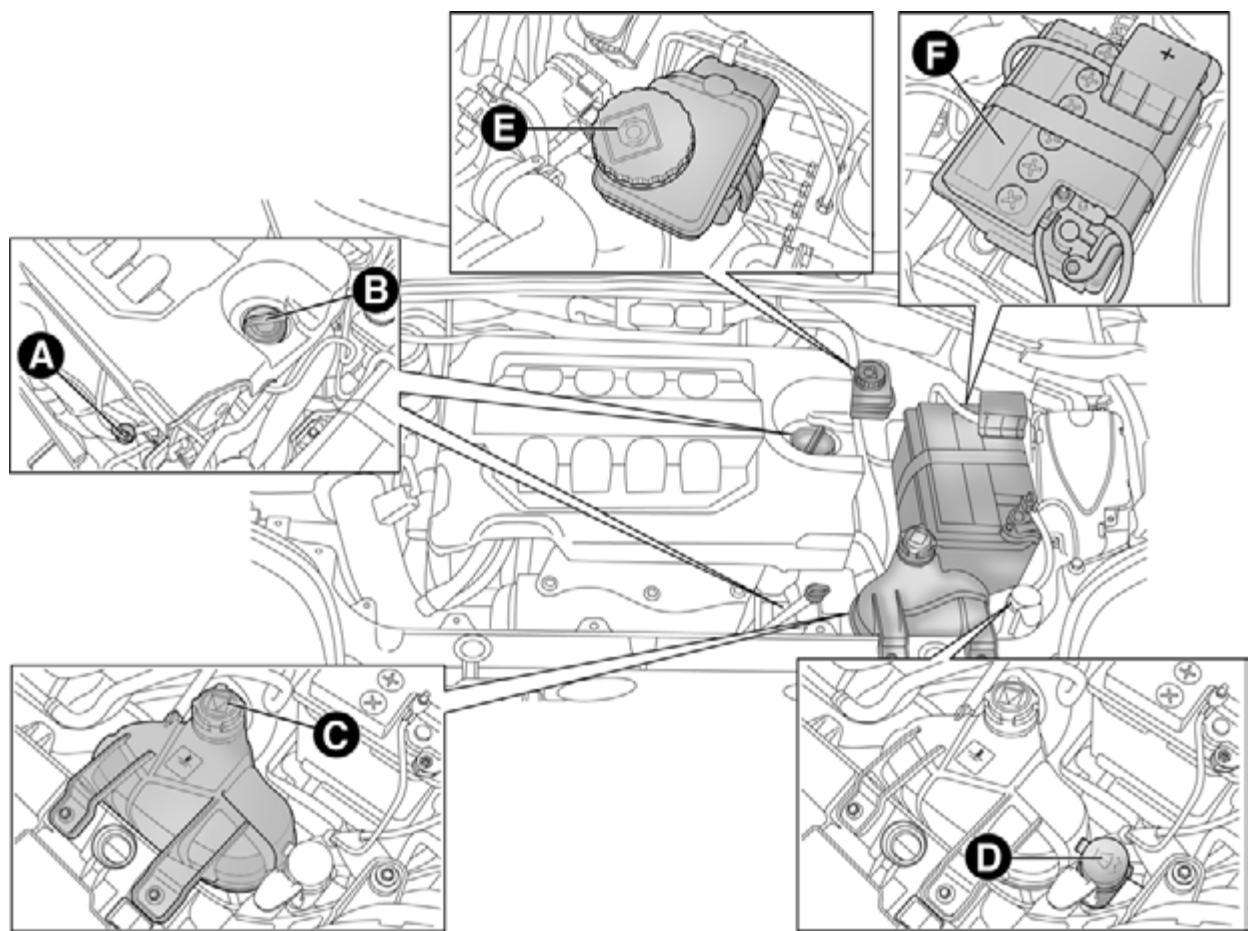 E

F

+

B

A

C

D