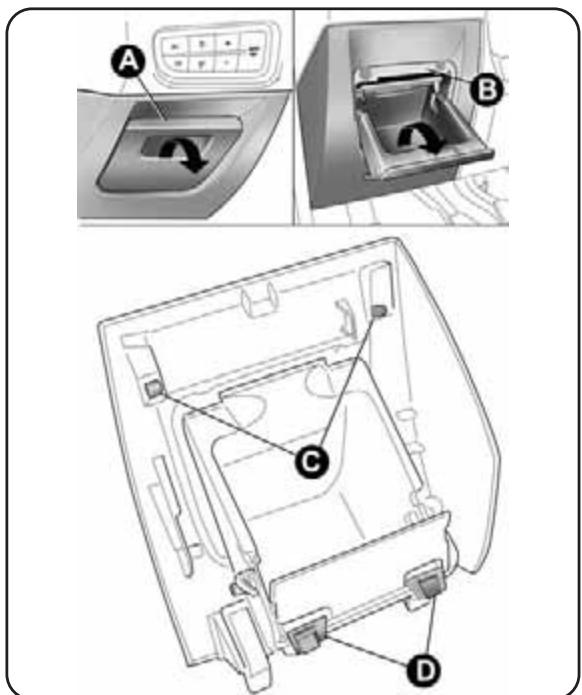 A
B
C
D