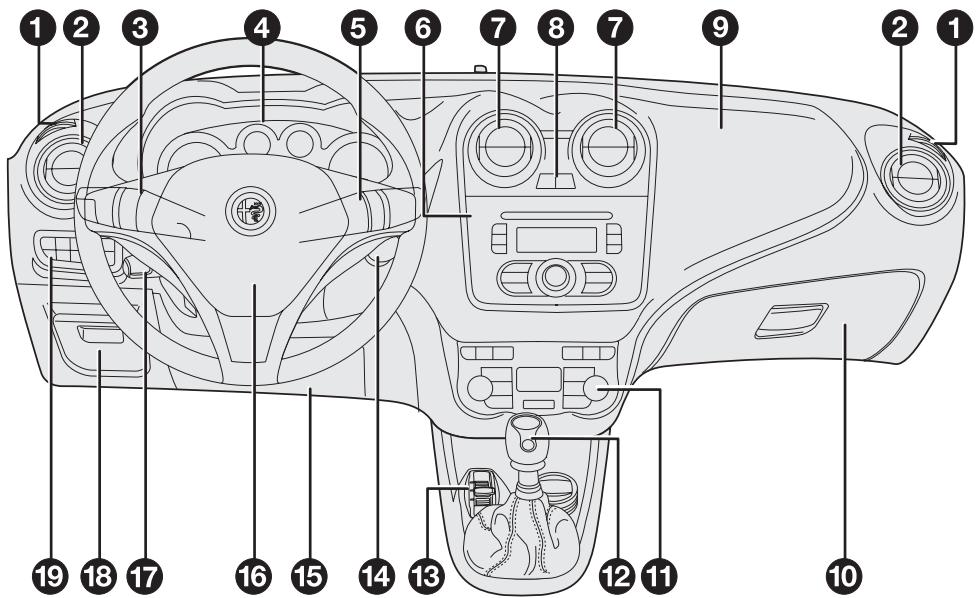 1 2 3 4 5 6 7 8 7 9 2 1

19 18 17 16 15 14 13 12 11 10