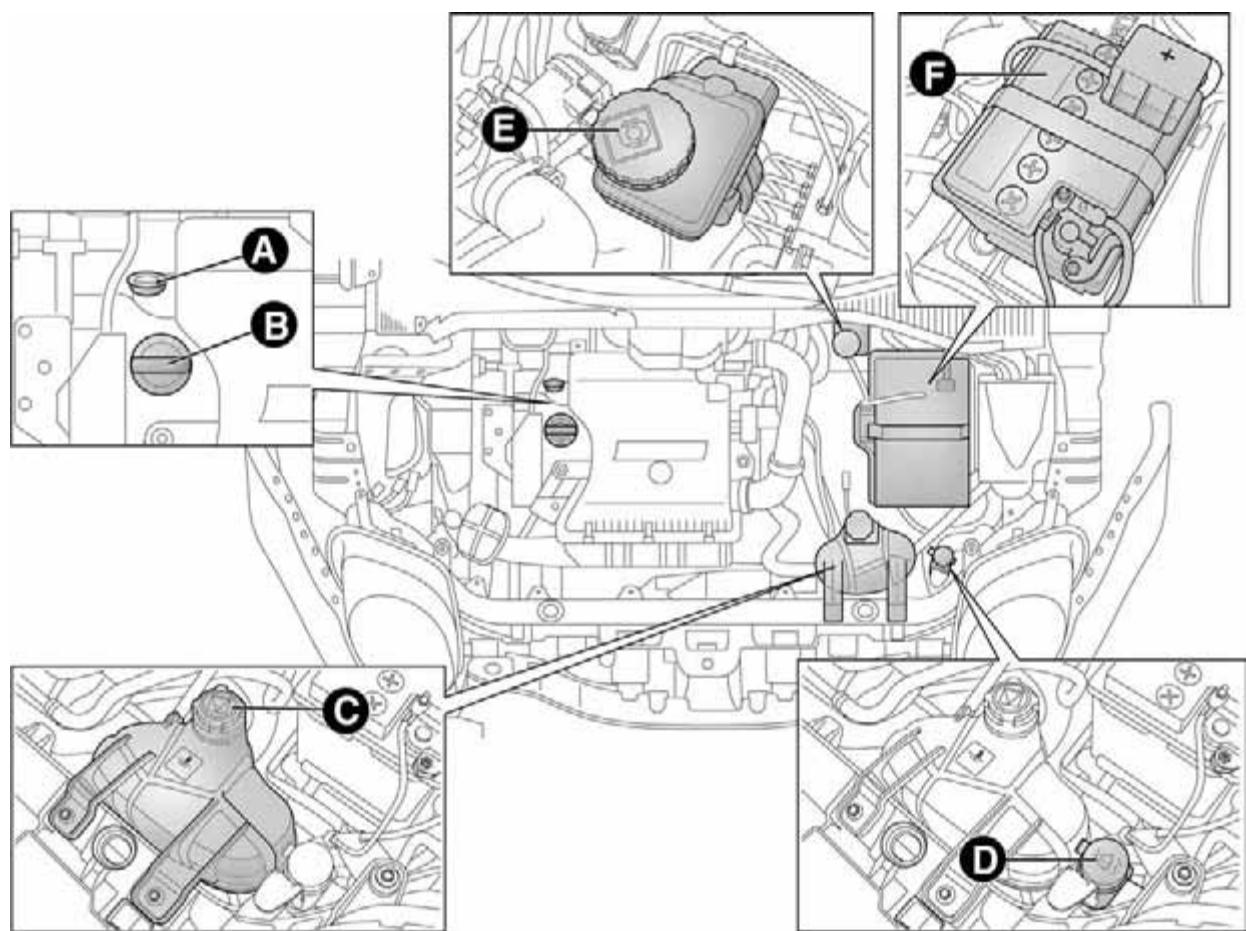 E
F
+
A
B
C
D