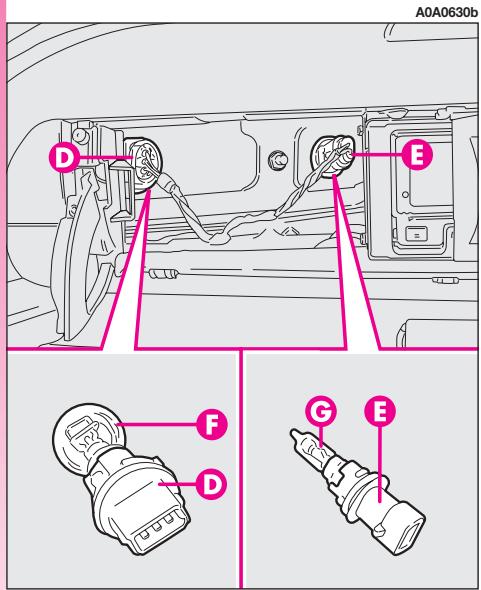 A0A0630b

D

E

F

D

G

E